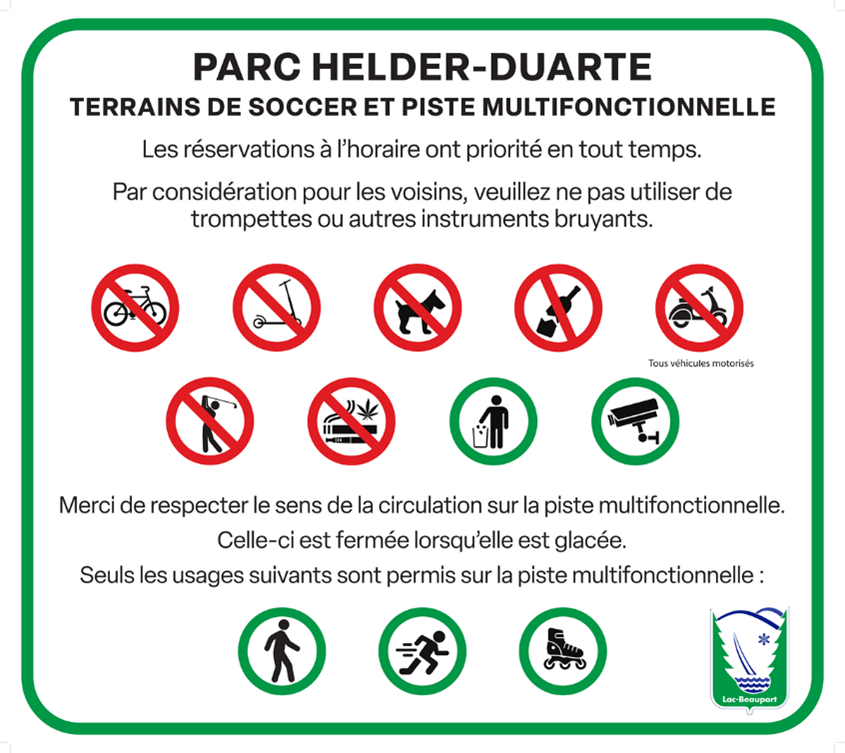 PARC HELDER-DUARTE
TERRAINS DE SOCCER ET PISTE MULTIFONCTIONNELLE

Les réservations à l'horaire ont priorité en tout temps.

Par considération pour les voisins, veuillez ne pas utiliser de trompettes ou autres instruments bruyants.

Tous véhicules motorisés

Merci de respecter le sens de la circulation sur la piste multifonctionnelle.

Celle-ci est fermée lorsqu'elle est glacée.

Seuls les usages suivants sont permis sur la piste multifonctionnelle :

Lac-Beauport